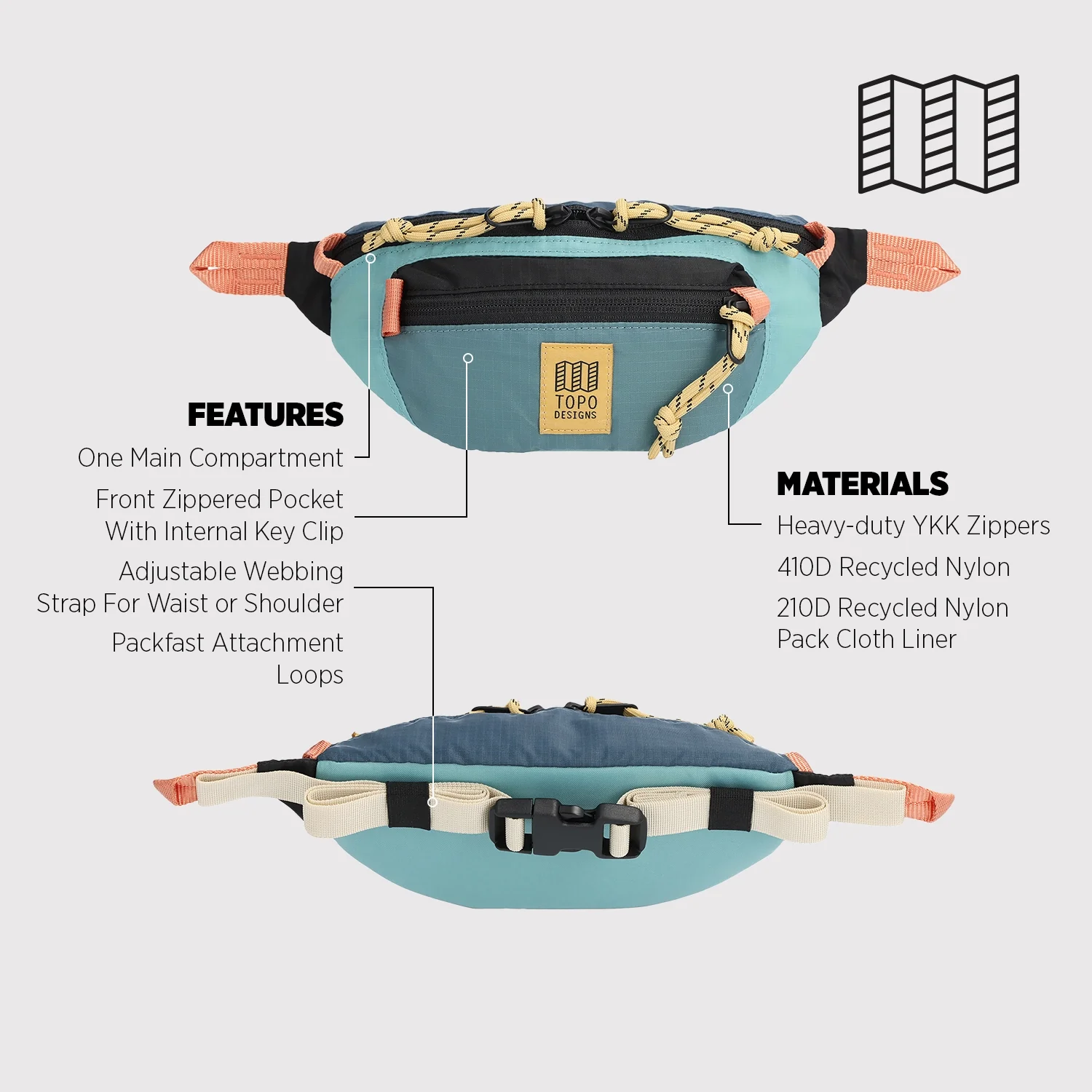 TOPO DESIGNS

FEATURES

One Main Compartment

Front Zippered Pocket With Internal Key Clip

Adjustable Webbing Strap For Waist or Shoulder

Packfast Attachment Loops

MATERIALS

Heavy-duty YKK Zippers

410D Recycled Nylon

210D Recycled Nylon Pack Cloth Liner